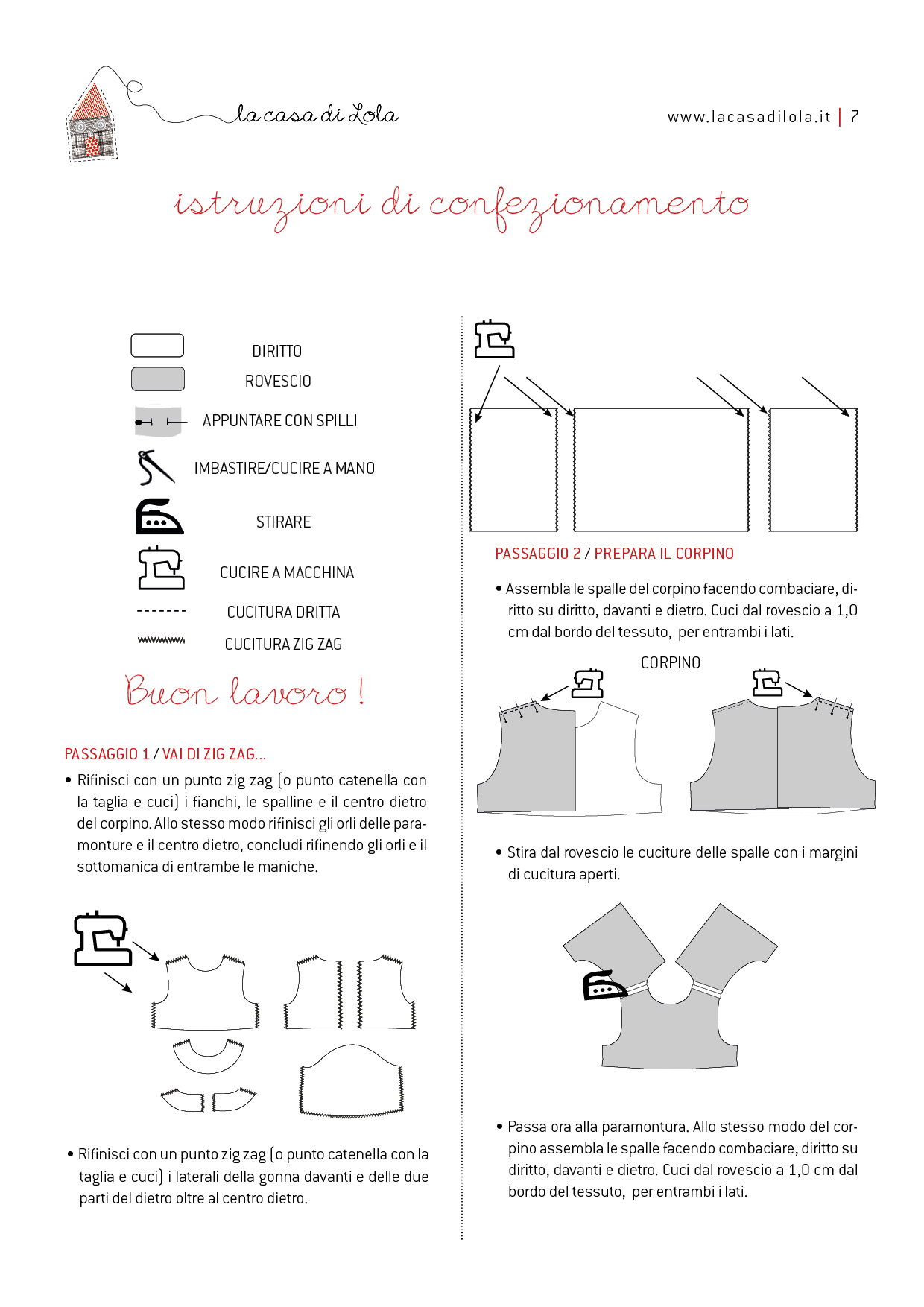 la casa di Lola

www.lacasadilola.it | 7

istruzioni di confezionamento

DIRITTO
ROVESCIO
APPUNTARE CON SPILLI
IMBASTIRE/CUCIRE A MANO
STIRARE
CUCIRE A MACCHINA
CUCITURA DRITTA
CUCITURA ZIG ZAG

Buon lavoro !

PASSAGGIO 1 / VAI DI ZIG ZAG...

• Rifinisci con un punto zig zag (o punto catenella con la taglia e cuci) i fianchi, le spalline e il centro dietro del corpino. Allo stesso modo rifinisci gli orli delle paramonture e il centro dietro, concludi rifinendo gli orli e il sottomanica di entrambe le maniche.

• Rifinisci con un punto zig zag (o punto catenella con la taglia e cuci) i laterali della gonna davanti e delle due parti del dietro oltre al centro dietro.

PASSAGGIO 2 / PREPARA IL CORPINO

• Assembla le spalle del corpino facendo combaciare, diritto su diritto, davanti e dietro. Cuci dal rovescio a 1,0 cm dal bordo del tessuto, per entrambi i lati.

CORPINO

• Stira dal rovescio le cuciture delle spalle con i margini di cucitura aperti.

• Passa ora alla paramontura. Allo stesso modo del corpino assembla le spalle facendo combaciare, diritto su diritto, davanti e dietro. Cuci dal rovescio a 1,0 cm dal bordo del tessuto, per entrambi i lati.